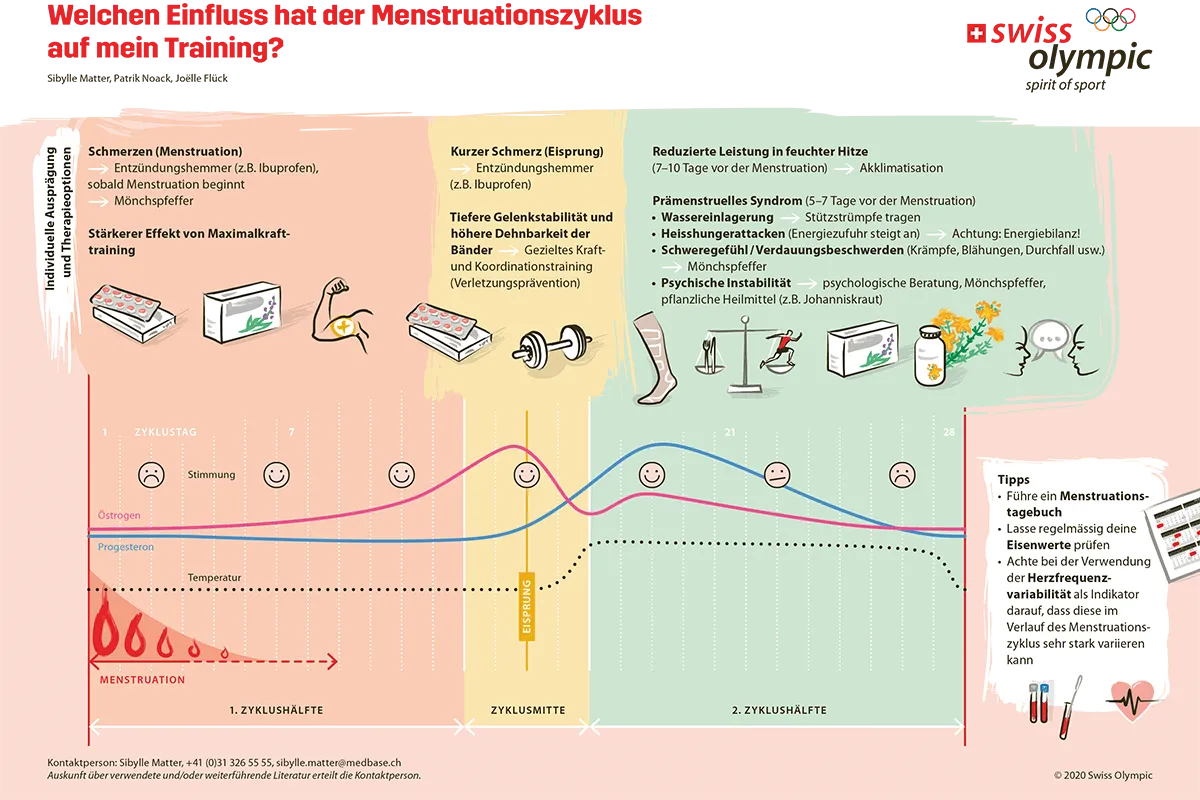 Welchen Einfluss hat der Menstruationszyklus auf mein Training?

Sibylle Matter, Patrik Noack, Joëlle Flück

swiss olympic
spirit of sport

Individuelle Ausprägung und Therapieoptionen

Schmerzen (Menstruation)
→ Entzündungshemmer (z.B. Ibuprofen), sobald Menstruation beginnt
→ Mönchspfeffer

Stärkerer Effekt von Maximalkrafttraining

Kurzer Schmerz (Eisprung)
→ Entzündungshemmer (z.B. Ibuprofen)

Tiefere Gelenkstabilität und höhere Dehnbarkeit der Bänder → Gezieltes Kraft- und Koordinationstraining (Verletzungsprävention)

Reduzierte Leistung in feuchter Hitze
(7–10 Tage vor der Menstruation) → Akklimatisation

Prämenstruelles Syndrom (5–7 Tage vor der Menstruation)
• Wassereinlagerung → Stützstrümpfe tragen
• Heisshungerattacken (Energiezufuhr steigt an) → Achtung: Energiebilanz!
• Schweregefühl / Verdauungsbeschwerden (Krämpfe, Blähungen, Durchfall usw.) → Mönchspfeffer
• Psychische Instabilität → psychologische Beratung, Mönchspfeffer, pflanzliche Heilmittel (z.B. Johanniskraut)

1 ZYKLUSTAG 7 21 28

Stimmung

Östrogen

Progesteron

Temperatur

EISPRUNG

MENSTRUATION

1. ZYKLUSHÄLFTE

ZYKLUSMITTE

2. ZYKLUSHÄLFTE

Tipps
• Führe ein Menstruationstagebuch
• Lasse regelmässig deine Eisenwerte prüfen
• Achte bei der Verwendung der Herzfrequenzvariabilität als Indikator darauf, dass diese im Verlauf des Menstruationszyklus sehr stark variieren kann

Kontaktperson: Sibylle Matter, +41 (0)31 326 55 55, sibylle.matter@medbase.ch
Auskunft über verwendete und/oder weiterführende Literatur erteilt die Kontaktperson.

© 2020 Swiss Olympic